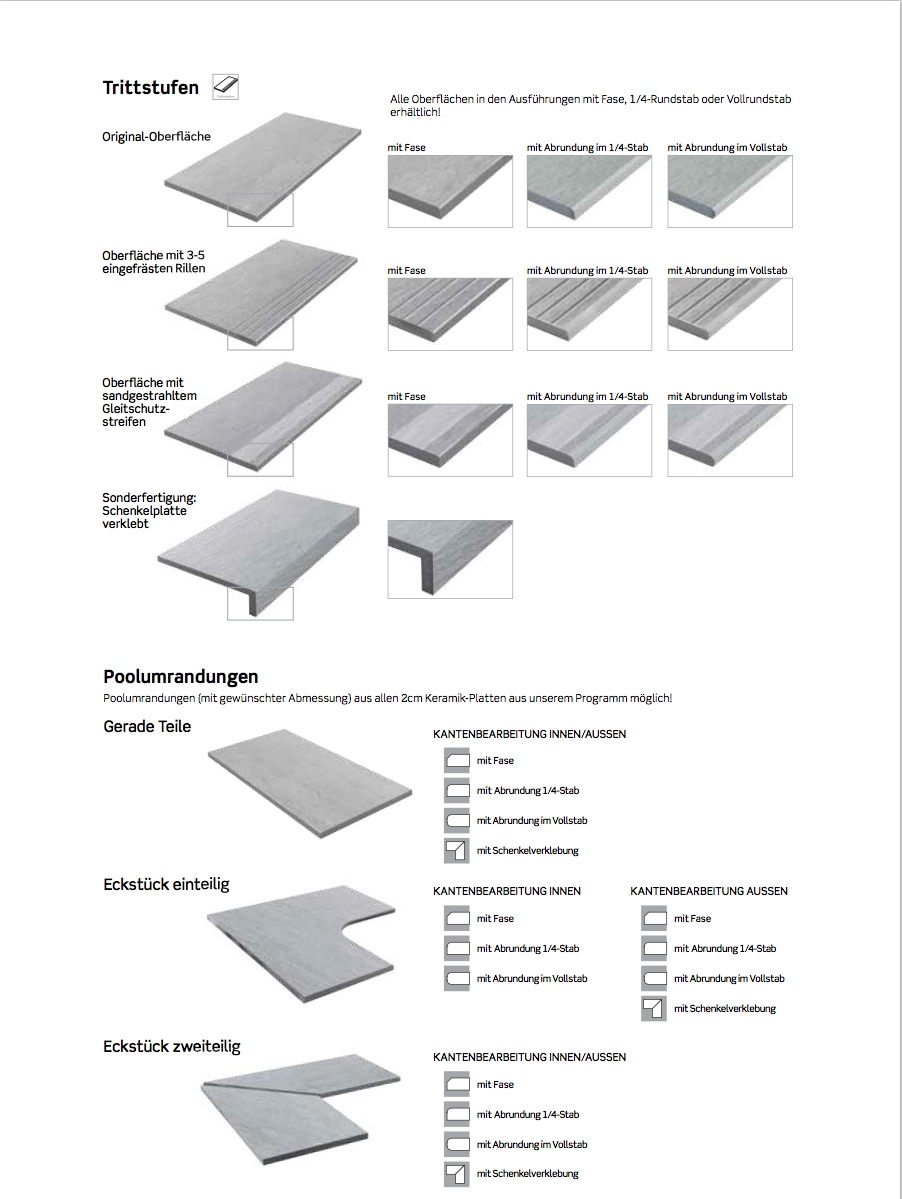 Trittstufen

Alle Oberflächen in den Ausführungen mit Fase, 1/4-Rundstab oder Vollrundstab erhältlich!

Original-Oberfläche

mit Fase

mit Abrundung im 1/4-Stab

mit Abrundung im Vollstab

Oberfläche mit 3-5 eingefrästen Rillen

mit Fase

mit Abrundung im 1/4-Stab

mit Abrundung im Vollstab

Oberfläche mit sandgestrahltem Gleitschutzstreifen

mit Fase

mit Abrundung im 1/4-Stab

mit Abrundung im Vollstab

Sonderfertigung: Schenkelplatte verklebt

Poolumrandungen

Poolumrandungen (mit gewünschter Abmessung) aus allen 2cm Keramik-Platten aus unserem Programm möglich!

Gerade Teile

KANTENBEARBEITUNG INNEN/AUSSEN

mit Fase

mit Abrundung 1/4-Stab

mit Abrundung im Vollstab

mit Schenkelverklebung

Eckstück einteilig

KANTENBEARBEITUNG INNEN

mit Fase

mit Abrundung 1/4-Stab

mit Abrundung im Vollstab

KANTENBEARBEITUNG AUSSEN

mit Fase

mit Abrundung 1/4-Stab

mit Abrundung im Vollstab

mit Schenkelverklebung

Eckstück zweiteilig

KANTENBEARBEITUNG INNEN/AUSSEN

mit Fase

mit Abrundung 1/4-Stab

mit Abrundung im Vollstab

mit Schenkelverklebung