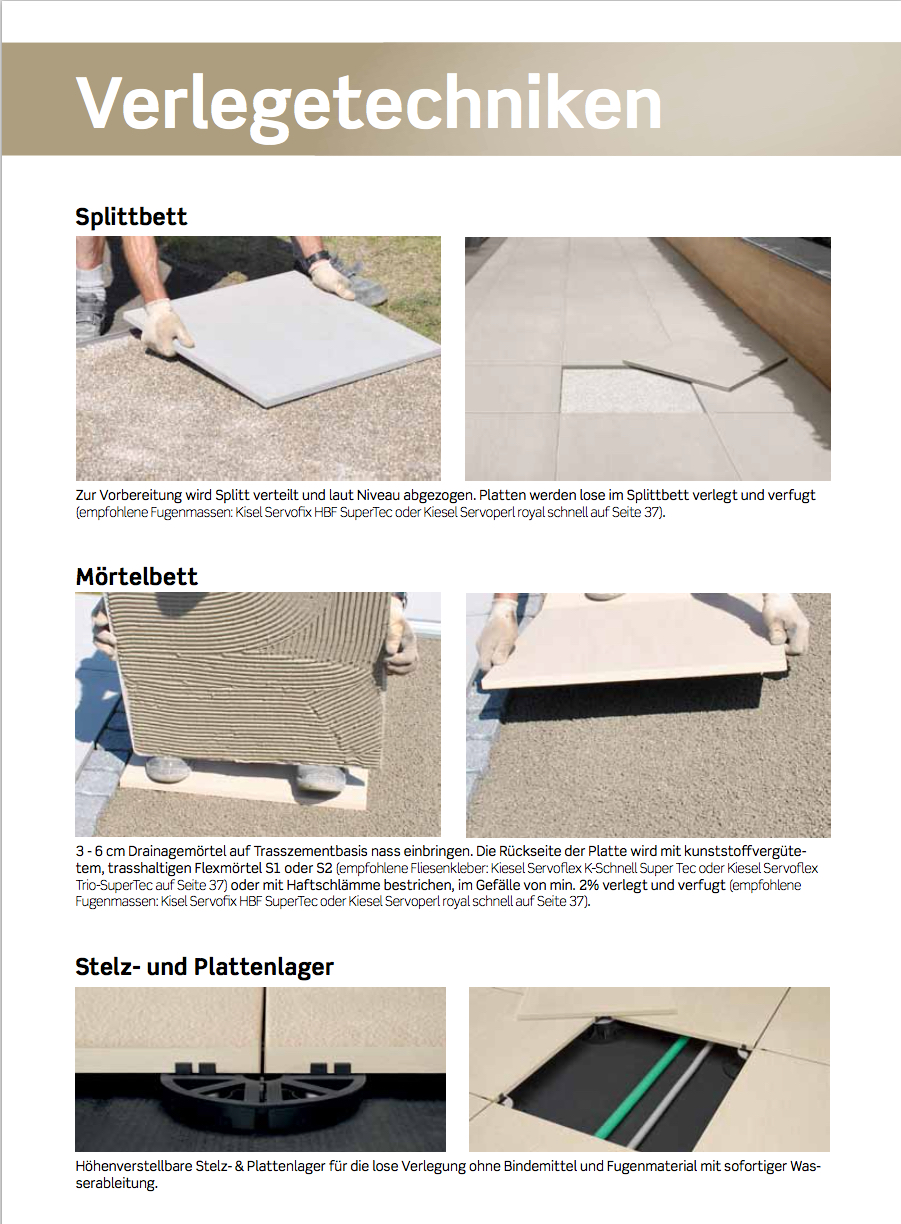 Verlegetechniken

Splittbett

Zur Vorbereitung wird Splitt verteilt und laut Niveau abgezogen. Platten werden lose im Splittbett verlegt und verfugt (empfohlene Fugenmassen: Kisel Servofix HBF SuperTec oder Kiesel Servoperl royal schnell auf Seite 37).

Mörtelbett

3 - 6 cm Drainagemörtel auf Trasszementbasis nass einbringen. Die Rückseite der Platte wird mit kunststoffvergütetem, trasshaltigen Flexmörtel S1 oder S2 (empfohlene Fliesenkleber: Kiesel Servoflex K-Schnell Super Tec oder Kiesel Servoflex Trio-SuperTec auf Seite 37) oder mit Haftschlämme bestrichen, im Gefälle von min. 2% verlegt und verfugt (empfohlene Fugenmassen: Kisel Servofix HBF SuperTec oder Kiesel Servoperl royal schnell auf Seite 37).

Stelz- und Plattenlager

Höhenverstellbare Stelz- & Plattenlager für die lose Verlegung ohne Bindemittel und Fugenmaterial mit sofortiger Wasserableitung.